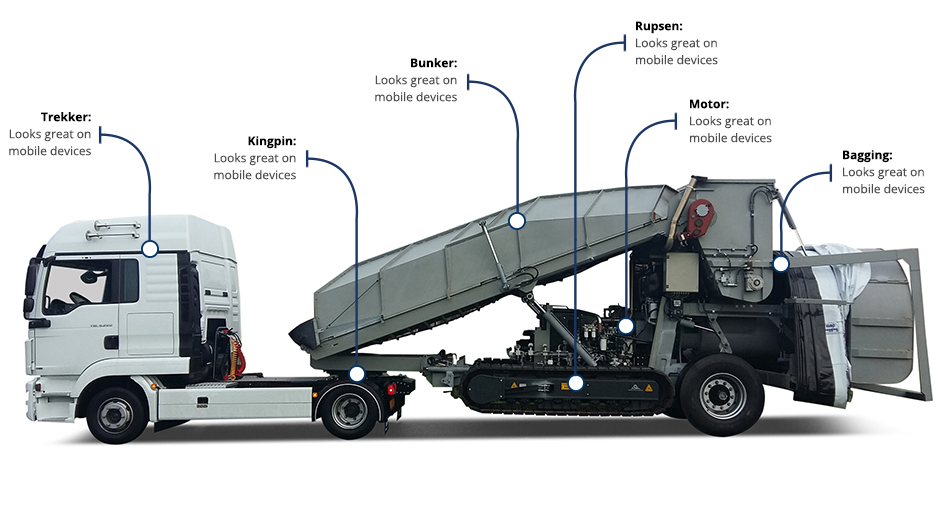 Trekker:
Looks great on mobile devices

Kingpin:
Looks great on mobile devices

Bunker:
Looks great on mobile devices

Rupsen:
Looks great on mobile devices

Motor:
Looks great on mobile devices

Bagging:
Looks great on mobile devices